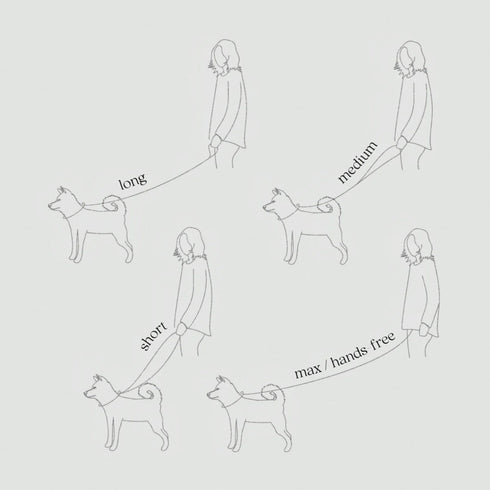 long

medium

short

max / hands free